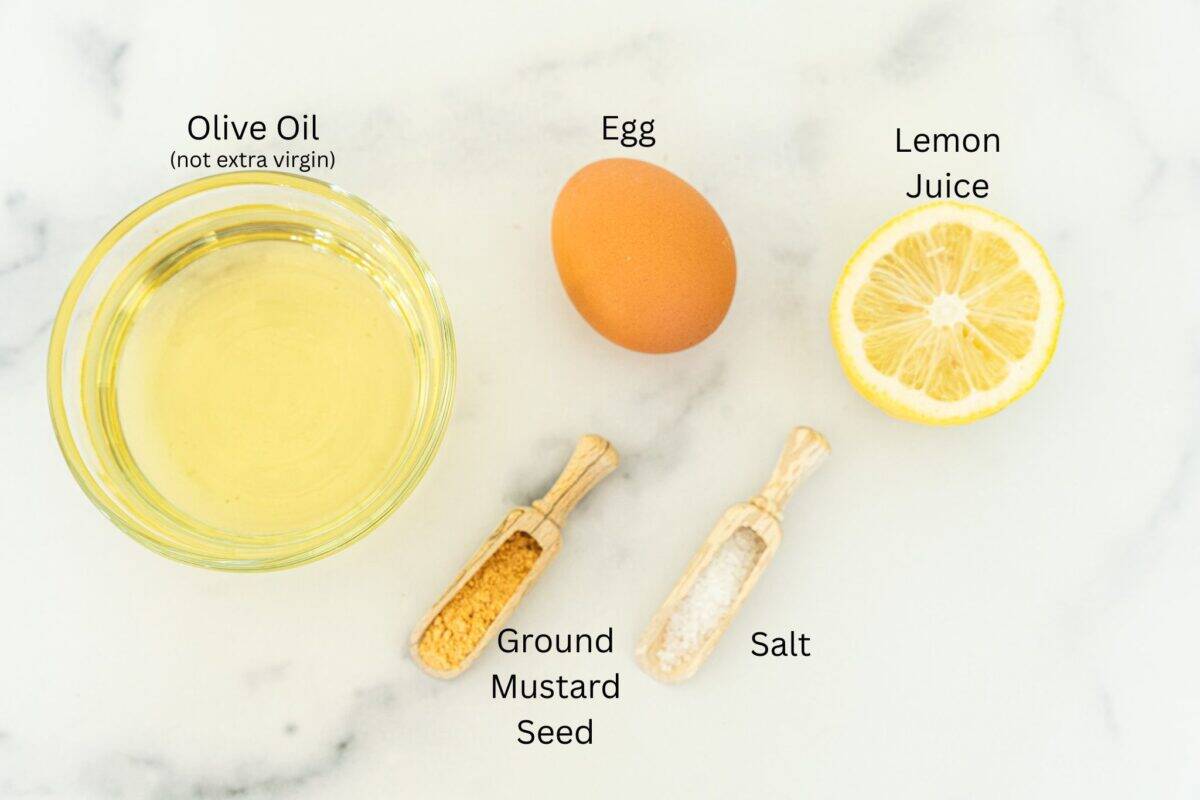 Olive Oil
(not extra virgin)

Egg

Lemon Juice

Ground Mustard Seed

Salt